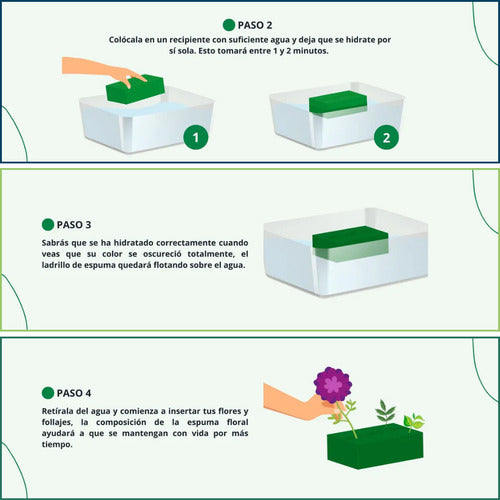 PASO 2

Colócala en un recipiente con suficiente agua y deja que se hidrate por sí sola. Esto tomará entre 1 y 2 minutos.

1

2

PASO 3

Sabrás que se ha hidratado correctamente cuando veas que su color se oscureció totalmente, el ladrillo de espuma quedará flotando sobre el agua.

PASO 4

Retírala del agua y comienza a insertar tus flores y follajes, la composición de la espuma floral ayudará a que se mantengan con vida por más tiempo.